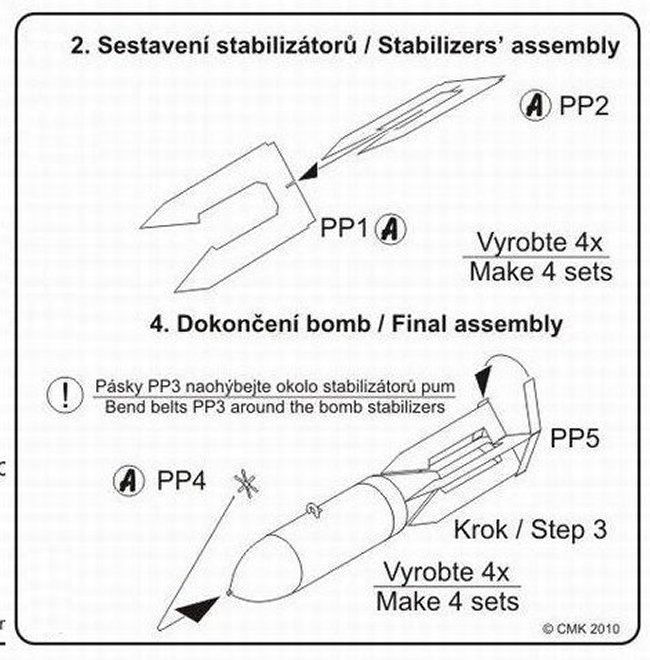 2. Sestavení stabilizátorů / Stabilizers' assembly

A PP2

PP1 A

Vyrobte 4x
Make 4 sets

4. Dokončení bomb / Final assembly

!
Pásky PP3 naohýbejte okolo stabilizátorů pum
Bend belts PP3 around the bomb stabilizers

PP5

A PP4

Krok / Step 3

Vyrobte 4x
Make 4 sets

© CMK 2010