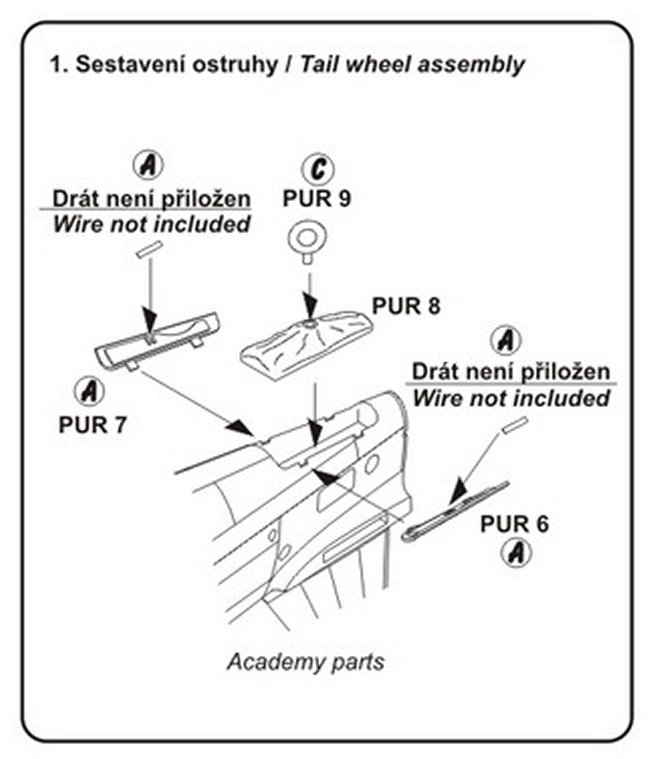 1. Sestavení ostruhy / Tail wheel assembly

A
Drát není přiložen
Wire not included

C
PUR 9

PUR 8

A
PUR 7

A
Drát není přiložen
Wire not included

PUR 6
A

Academy parts