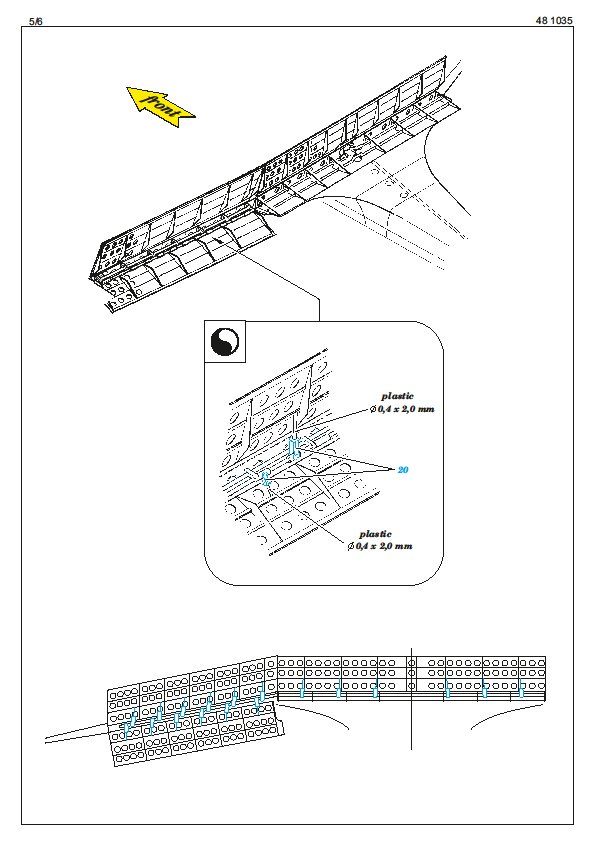 5/6

48 1035

front

plastic
$\varnothing$ 0,4 x 2,0 mm

20

plastic
$\varnothing$ 0,4 x 2,0 mm