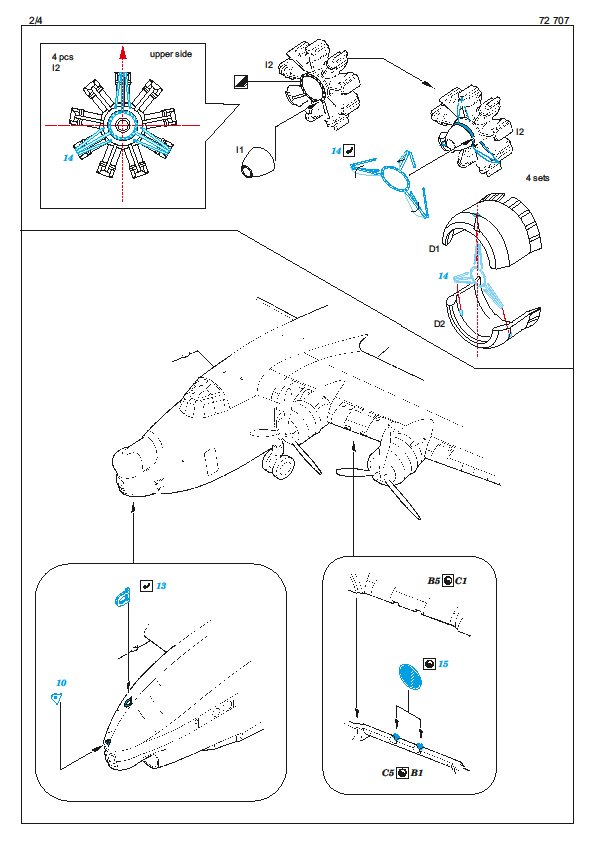 2/4

72 707

4 pcs
I2

upper side

14

I2

I1

14

I2

4 sets

D1

14

D2

13

10

B5 C1

15

C5 B1