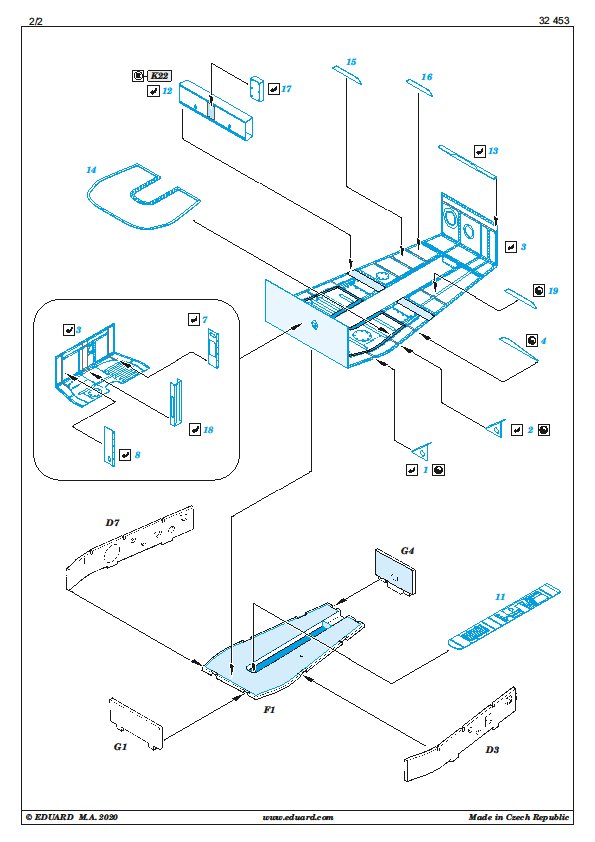 2/2

32 453

K22

12

17

15

16

13

14

3

19

4

3

7

18

8

2

1

D7

G4

11

F1

G1

D3

© EDUARD M.A. 2020

www.eduard.com

Made in Czech Republic