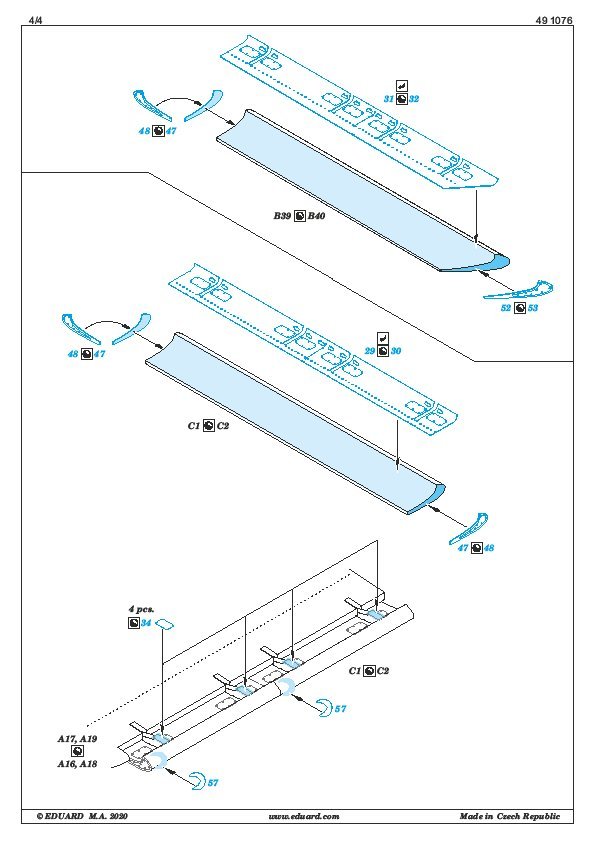 4/4

49 1076

31 32

48 47

B39 B40

52 53

48 47

29 30

C1 C2

47 48

4 pcs.

34

C1 C2

57

A17, A19

A16, A18

57

© EDUARD M.A. 2020

www.eduard.com

Made in Czech Republic